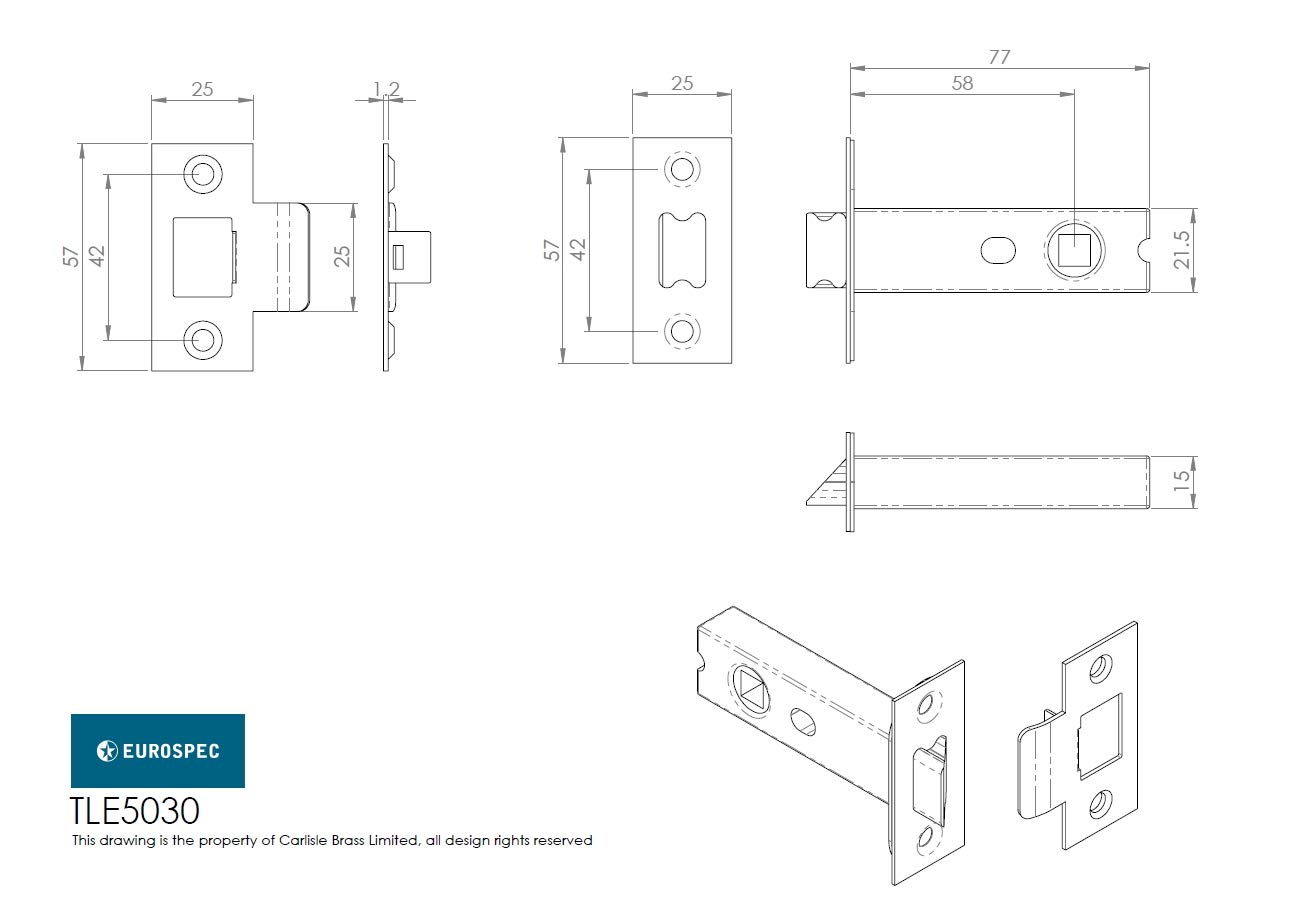 25
1.2
57
42
25
25
57
42
77
58
21.5
15
EUROSPEC
TLE5030
This drawing is the property of Carlisle Brass Limited, all design rights reserved