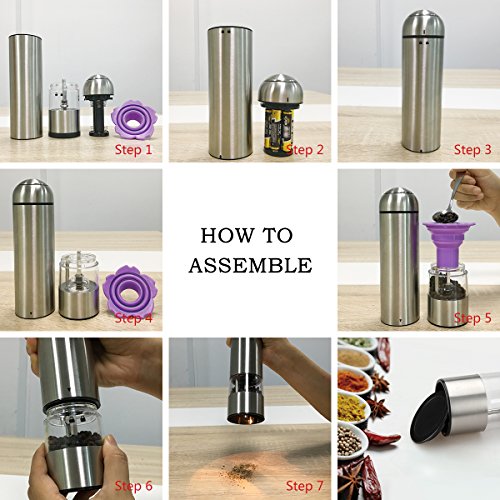 Step 1

Step 2

Step 3

Step 4

HOW TO ASSEMBLE

Step 5

Step 6

Step 7