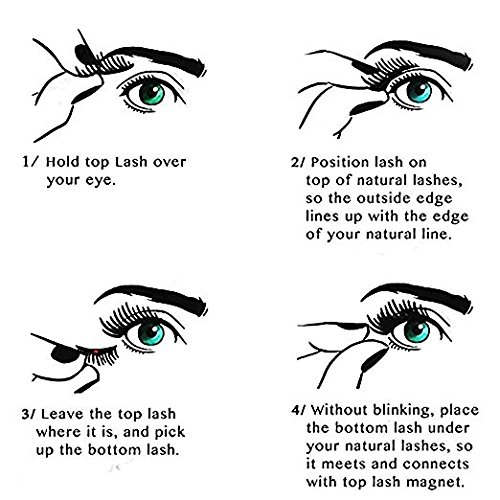 1/ Hold top Lash over your eye.

2/ Position lash on top of natural lashes, so the outside edge lines up with the edge of your natural line.

3/ Leave the top lash where it is, and pick up the bottom lash.

4/ Without blinking, place the bottom lash under your natural lashes, so it meets and connects with top lash magnet.