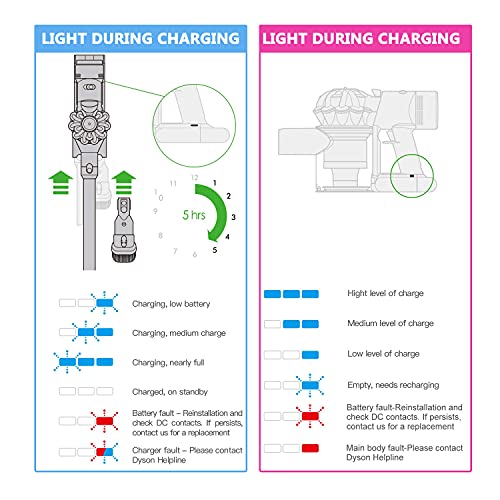 LIGHT DURING CHARGING

12
1
2
3
4
5
6
7
8
9
10
11
5 hrs

Charging, low battery

Charging, medium charge

Charging, nearly full

Charged, on standby

Battery fault – Reinstallation and check DC contacts. If persists, contact us for a replacement

Charger fault – Please contact Dyson Helpline

LIGHT DURING CHARGING

Hight level of charge

Medium level of charge

Low level of charge

Empty, needs recharging

Battery fault-Reinstallation and check DC contacts. If persists, contact us for a replacement

Main body fault-Please contact Dyson Helpline