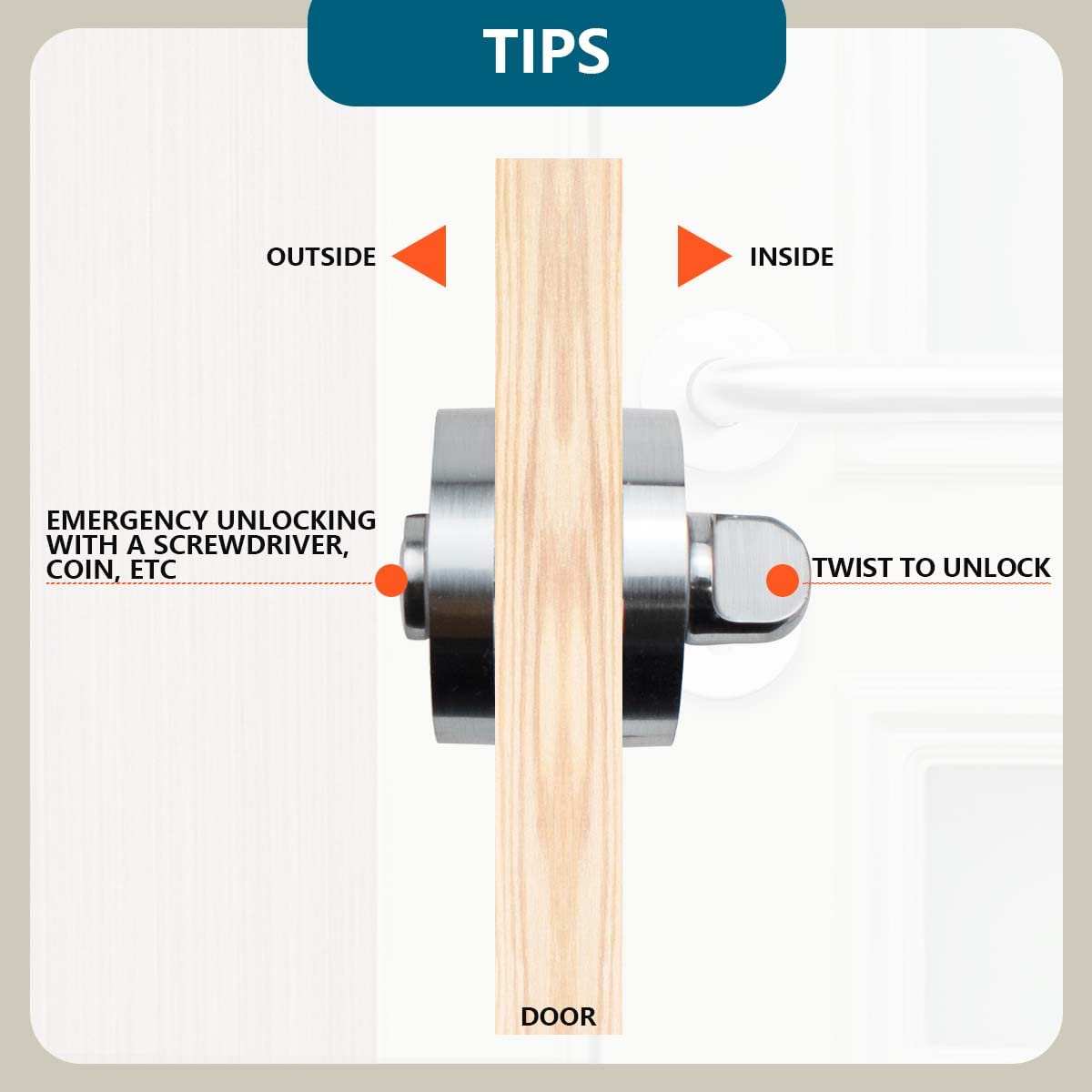 TIPS

OUTSIDE

INSIDE

EMERGENCY UNLOCKING WITH A SCREWDRIVER, COIN, ETC

TWIST TO UNLOCK

DOOR