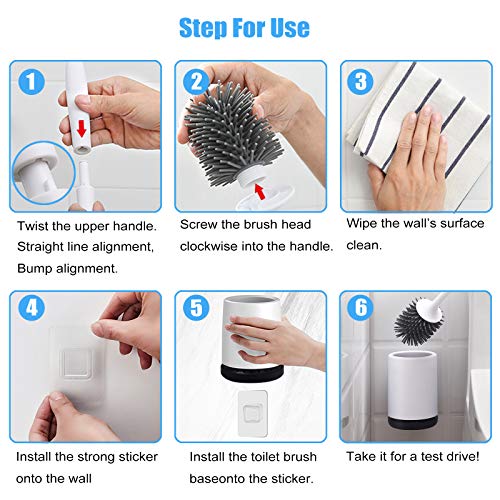 Step For Use

1

Twist the upper handle. Straight line alignment, Bump alignment.

2

Screw the brush head clockwise into the handle.

3

Wipe the wall's surface clean.

4

Install the strong sticker onto the wall

5

Install the toilet brush baseonto the sticker.

6

Take it for a test drive!