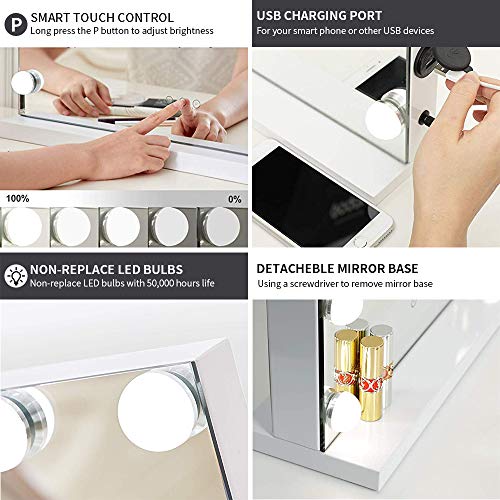 P SMART TOUCH CONTROL
Long press the P button to adjust brightness

100%
0%

USB CHARGING PORT
For your smart phone or other USB devices

NON-REPLACE LED BULBS
Non-replace LED bulbs with 50,000 hours life

DETACHEBLE MIRROR BASE
Using a screwdriver to remove mirror base