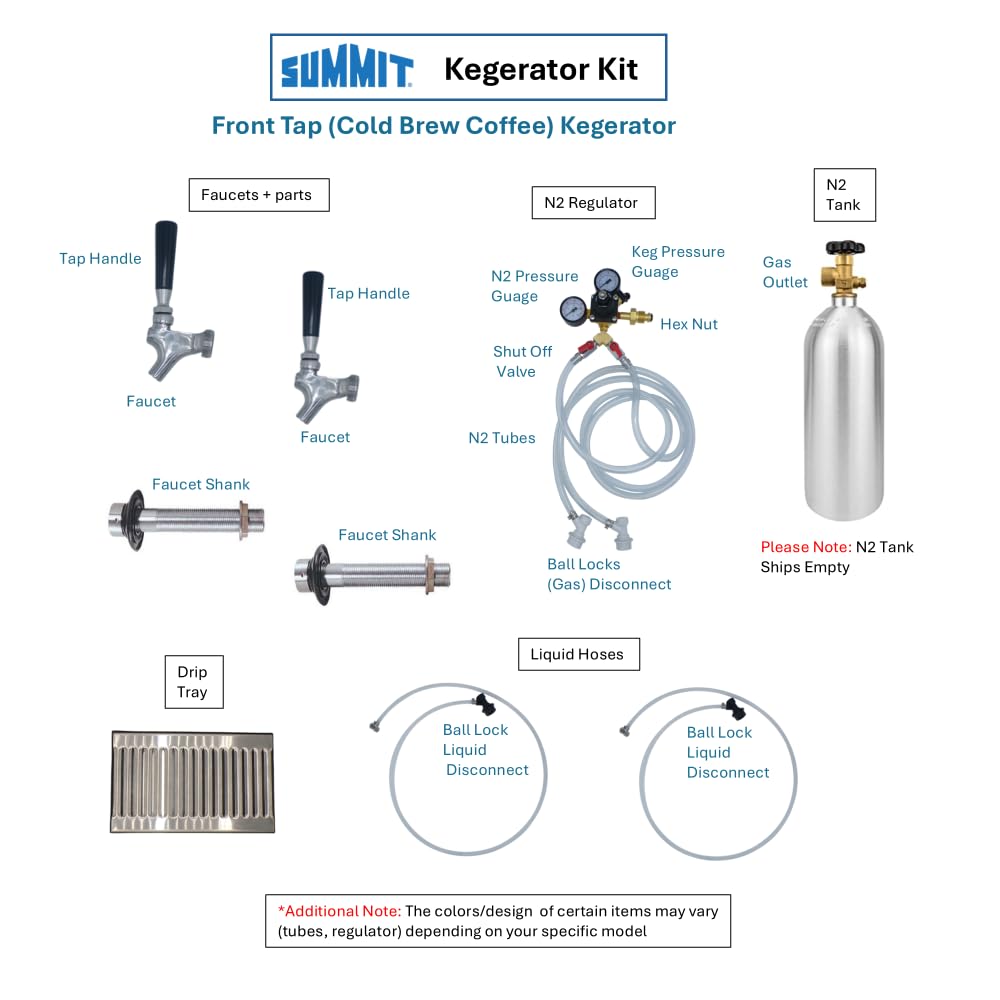 SUMMIT Kegerator Kit

Front Tap (Cold Brew Coffee) Kegerator

Faucets + parts

Tap Handle

Faucet

Tap Handle

Faucet

Faucet Shank

Faucet Shank

N2 Regulator

N2 Pressure Guage

Keg Pressure Guage

Hex Nut

Shut Off Valve

N2 Tubes

Ball Locks (Gas) Disconnect

N2 Tank

Gas Outlet

Please Note: N2 Tank Ships Empty

Drip Tray

Liquid Hoses

Ball Lock Liquid Disconnect

Ball Lock Liquid Disconnect

*Additional Note: The colors/design of certain items may vary (tubes, regulator) depending on your specific model