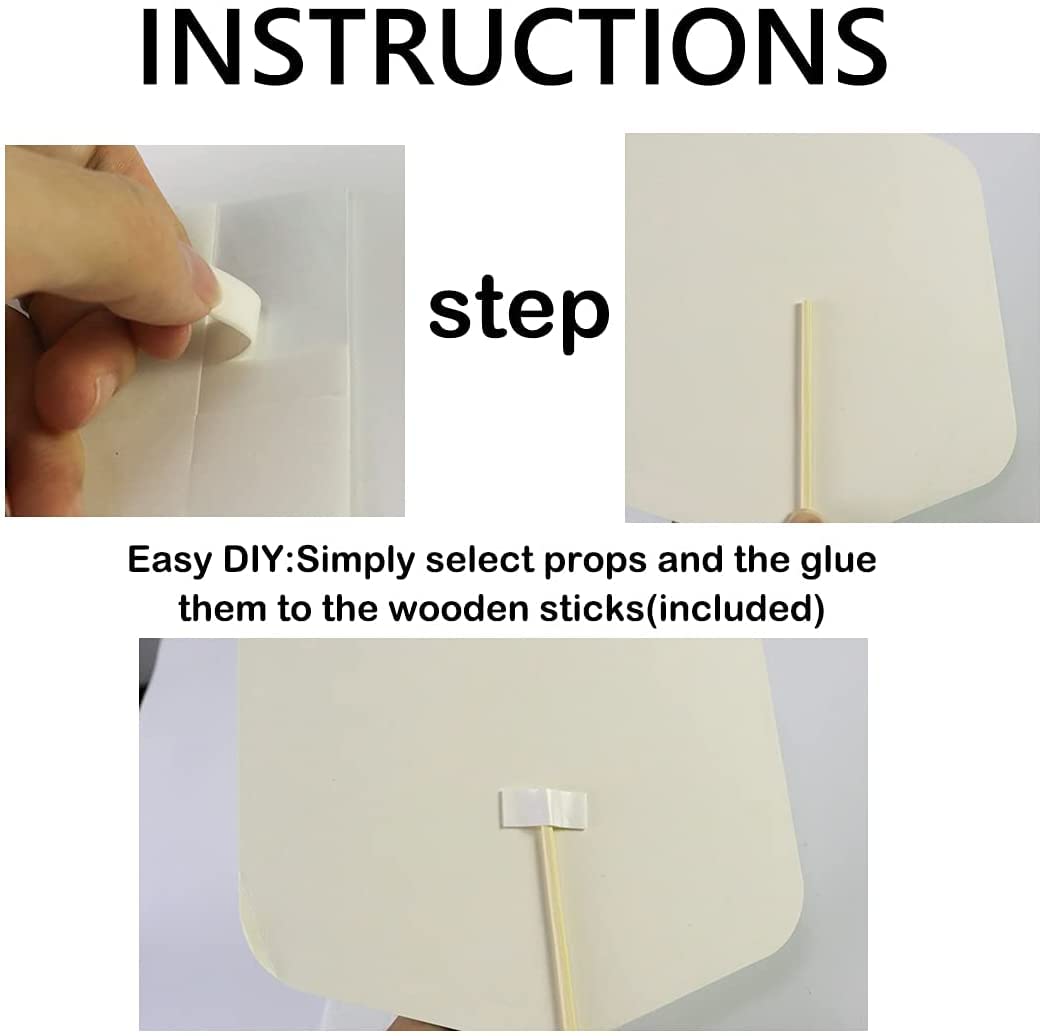 INSTRUCTIONS

step

Easy DIY:Simply select props and the glue them to the wooden sticks(included)