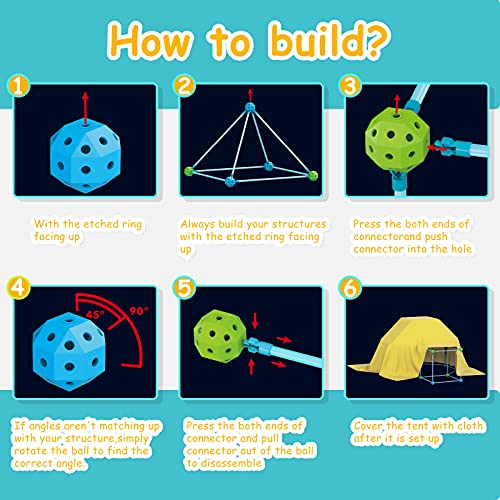 How to build?

1

With the etched ring facing up

2

Always build your structures with the etched ring facing up

3

Press the both ends of connectorand push connector into the hole

4

45°

90°

If angles aren't matching up with your structure,simply rotate the ball to find the correct angle.

5

Press the both ends of connector and pull connector out of the ball to disassemble

6

Cover the tent with cloth after it is set up