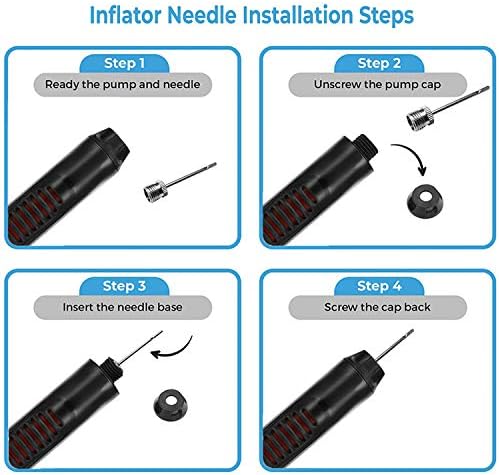 Inflator Needle Installation Steps

Step 1
Ready the pump and needle

Step 2
Unscrew the pump cap

Step 3
Insert the needle base

Step 4
Screw the cap back