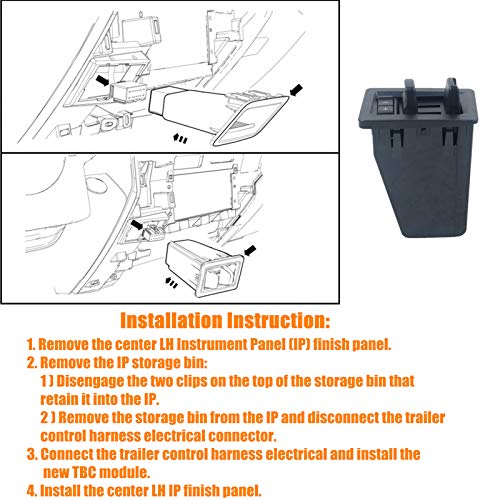 Installation Instruction:

1. Remove the center LH Instrument Panel (IP) finish panel.

2. Remove the IP storage bin:

1 ) Disengage the two clips on the top of the storage bin that retain it into the IP.

2 ) Remove the storage bin from the IP and disconnect the trailer control harness electrical connector.

3. Connect the trailer control harness electrical and install the new TBC module.

4. Install the center LH IP finish panel.