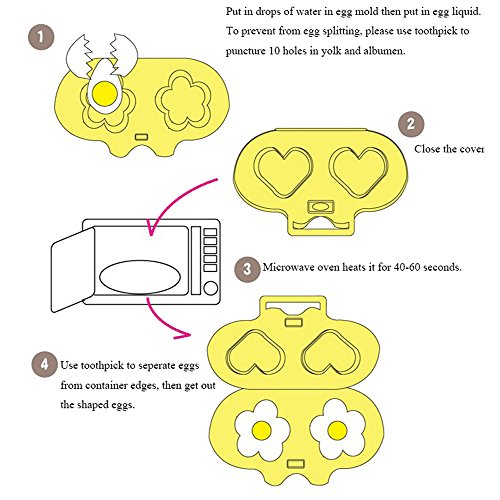 1

Put in drops of water in egg mold then put in egg liquid. To prevent from egg splitting, please use toothpick to puncture 10 holes in yolk and albumen.

2

Close the cover

3 Microwave oven heats it for 40-60 seconds.

4 Use toothpick to seperate eggs from container edges, then get out the shaped eggs.