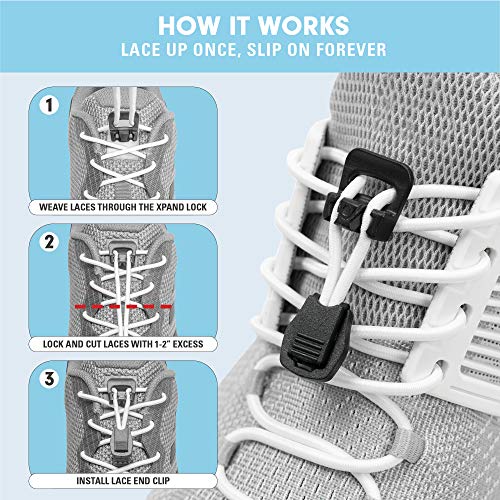 HOW IT WORKS
LACE UP ONCE, SLIP ON FOREVER

1
WEAVE LACES THROUGH THE XPAND LOCK

2
LOCK AND CUT LACES WITH 1-2" EXCESS

3
INSTALL LACE END CLIP