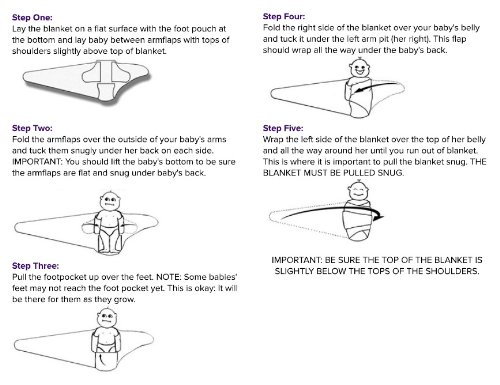 Step One:
Lay the blanket on a flat surface with the foot pouch at the bottom and lay baby between armflaps with tops of shoulders slightly above top of blanket.

Step Two:
Fold the armflaps over the outside of your baby's arms and tuck them snugly under her back on each side. IMPORTANT: You should lift the baby's bottom to be sure the armflaps are flat and snug under baby's back.

Step Three:
Pull the footpocket up over the feet. NOTE: Some babies' feet may not reach the foot pocket yet. This is okay: It will be there for them as they grow.

Step Four:
Fold the right side of the blanket over your baby's belly and tuck it under the left arm pit (her right). This flap should wrap all the way under the baby's back.

Step Five:
Wrap the left side of the blanket over the top of her belly and all the way around her until you run out of blanket. This is where it is important to pull the blanket snug. THE BLANKET MUST BE PULLED SNUG.

IMPORTANT: BE SURE THE TOP OF THE BLANKET IS SLIGHTLY BELOW THE TOPS OF THE SHOULDERS.