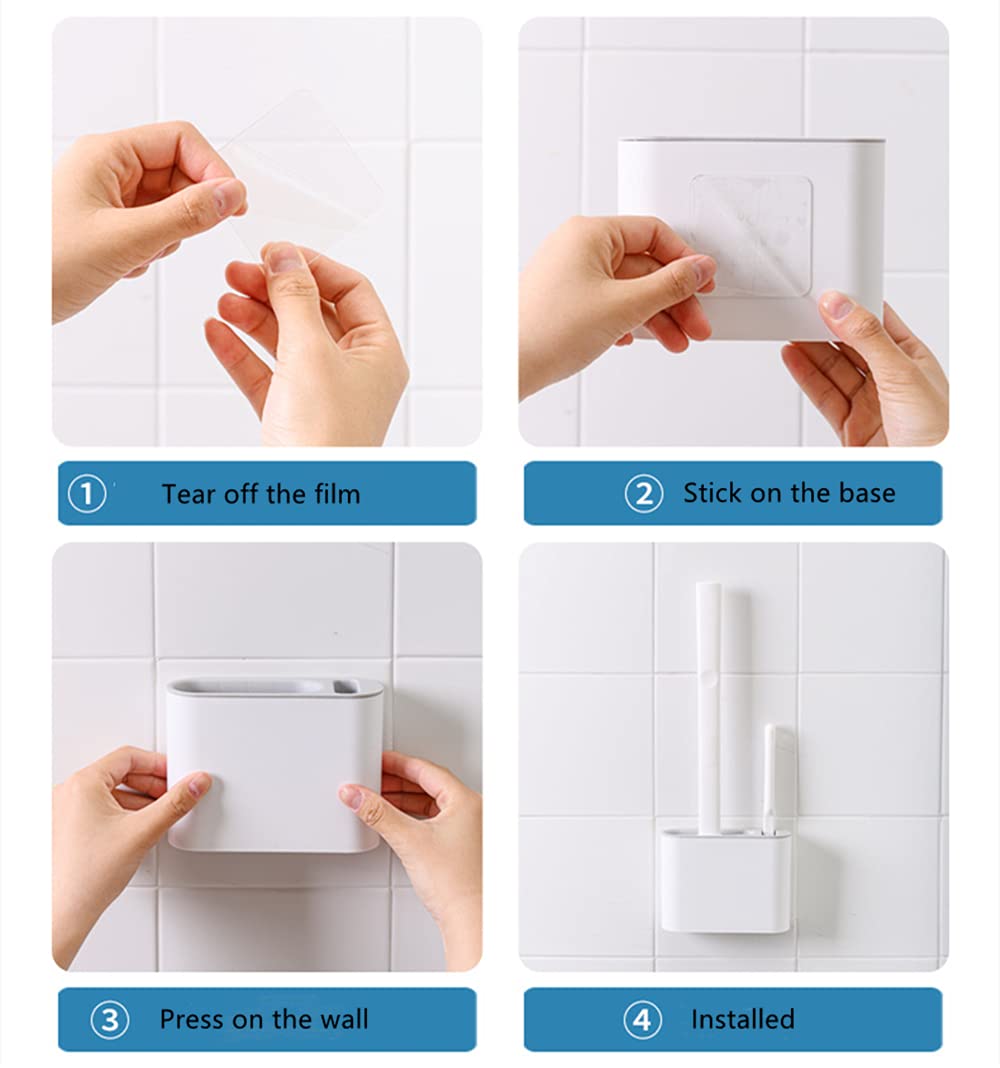 ① Tear off the film

② Stick on the base

③ Press on the wall

④ Installed