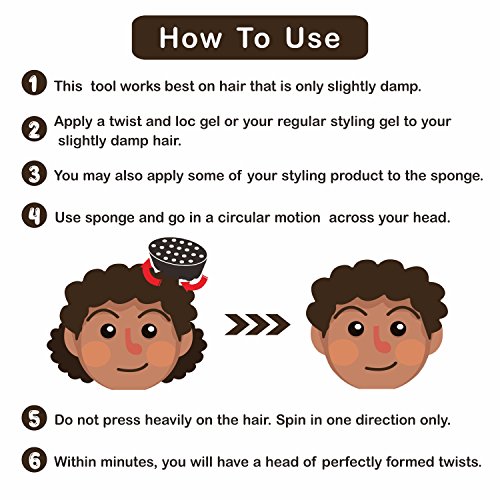 How To Use

1 This tool works best on hair that is only slightly damp.

2 Apply a twist and loc gel or your regular styling gel to your slightly damp hair.

3 You may also apply some of your styling product to the sponge.

4 Use sponge and go in a circular motion across your head.

5 Do not press heavily on the hair. Spin in one direction only.

6 Within minutes, you will have a head of perfectly formed twists.