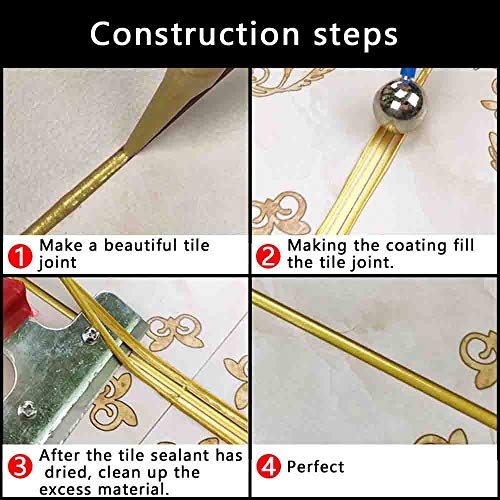 Construction steps

1 Make a beautiful tile joint

2 Making the coating fill the tile joint.

3 After the tile sealant has dried, clean up the excess material.

4 Perfect