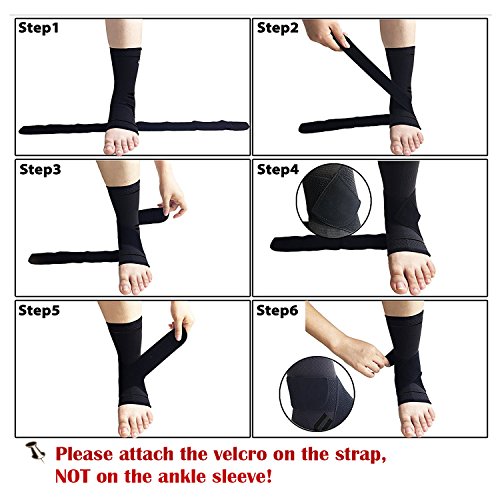 Step1

Step2

Step3

Step4

Step5

Step6

Please attach the velcro on the strap, NOT on the ankle sleeve!