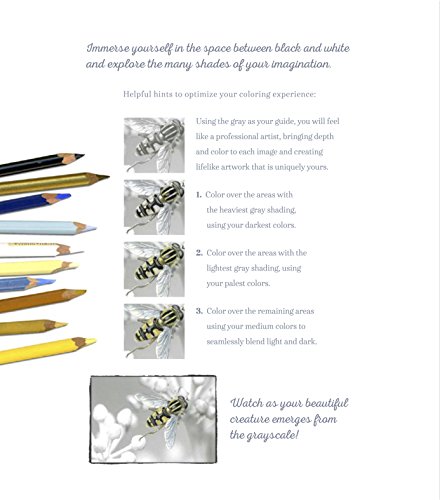 Immerse yourself in the space between black and white and explore the many shades of your imagination.

Helpful hints to optimize your coloring experience:

Using the gray as your guide, you will feel like a professional artist, bringing depth and color to each image and creating lifelike artwork that is uniquely yours.

1. Color over the areas with the heaviest gray shading, using your darkest colors.

2. Color over the areas with the lightest gray shading, using your palest colors.

3. Color over the remaining areas using your medium colors to seamlessly blend light and dark.

Watch as your beautiful creature emerges from the grayscale!