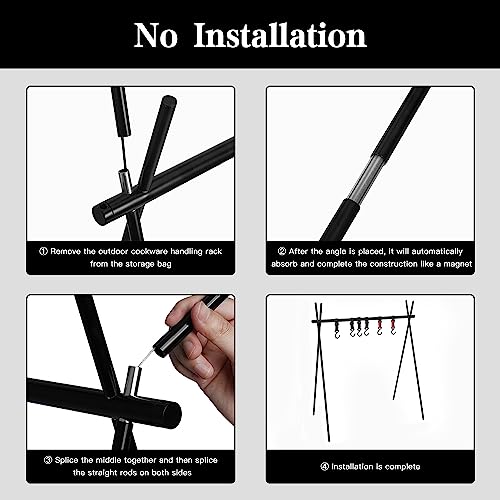 No Installation

① Remove the outdoor cookware handling rack from the storage bag

② After the angle is placed, it will automatically absorb and complete the construction like a magnet

③ Splice the middle together and then splice the straight rods on both sides

④ Installation is complete