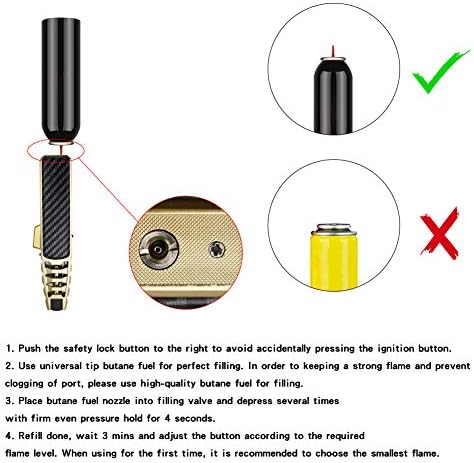 1. Push the safety lock button to the right to avoid accidentally pressing the ignition button.

2. Use universal tip butane fuel for perfect filling. In order to keeping a strong flame and prevent clogging of port, please use high-quality butane fuel for filling.

3. Place butane fuel nozzle into filling valve and depress several times with firm even pressure hold for 4 seconds.

4. Refill done, wait 3 mins and adjust the button according to the required flame level. When using for the first time, it is recommended to choose the smallest flame.