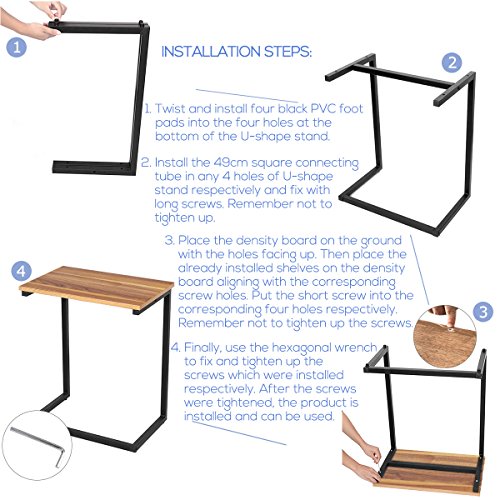 1

INSTALLATION STEPS:

2

1. Twist and install four black PVC foot pads into the four holes at the bottom of the U-shape stand.

2. Install the 49cm square connecting tube in any 4 holes of U-shape stand respectively and fix with long screws. Remember not to tighten up.

3. Place the density board on the ground with the holes facing up. Then place the already installed shelves on the density board aligning with the corresponding screw holes. Put the short screw into the corresponding four holes respectively. Remember not to tighten up the screws.

4

3

4. Finally, use the hexagonal wrench to fix and tighten up the screws which were installed respectively. After the screws were tightened, the product is installed and can be used.