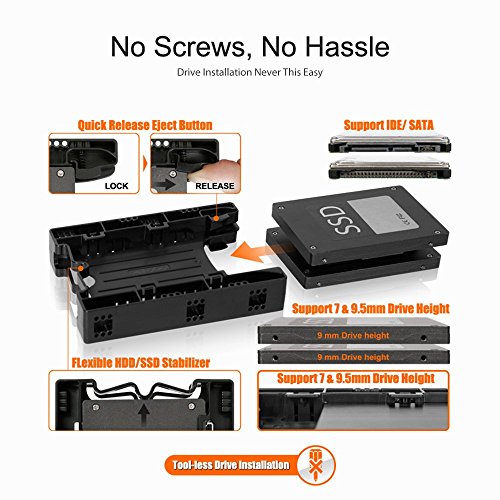 No Screws, No Hassle

Drive Installation Never This Easy

Quick Release Eject Button

LOCK

RELEASE

Support IDE/ SATA

SSD

Support 7 & 9.5mm Drive Height

9 mm Drive height

9 mm Drive height

FLexible HDD/SSD Stabilizer

Support 7 & 9.5mm Drive Height

Tool-less Drive Installation