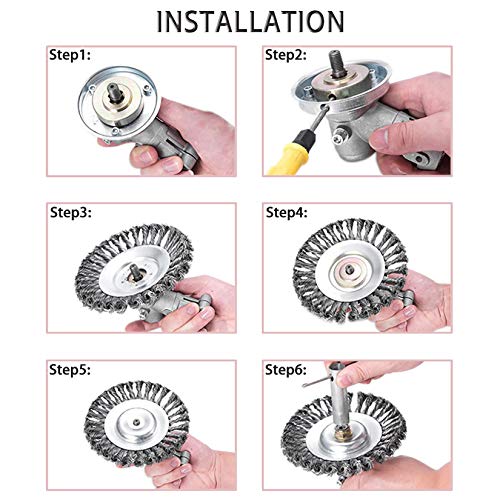 INSTALLATION

Step1:

Step2:

Step3:

Step4:

Step5:

Step6: