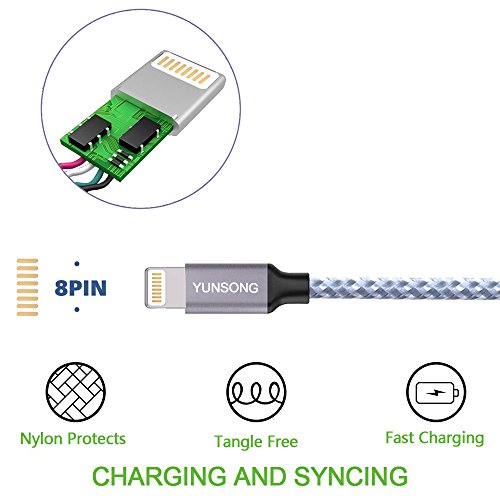 8PIN

YUNSONG

Nylon Protects

Tangle Free

Fast Charging

CHARGING AND SYNCING