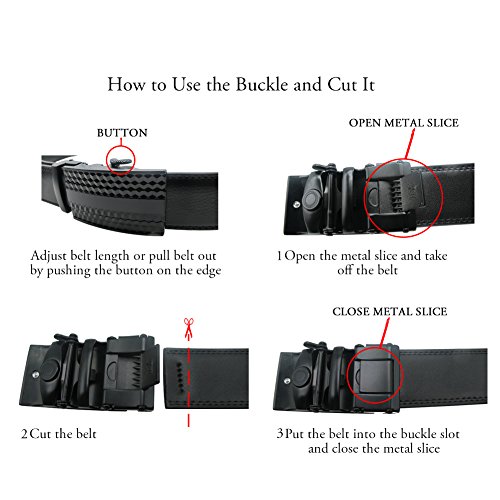 How to Use the Buckle and Cut It

BUTTON

Adjust belt length or pull belt out by pushing the button on the edge

OPEN METAL SLICE

1 Open the metal slice and take off the belt

2 Cut the belt

CLOSE METAL SLICE

3 Put the belt into the buckle slot and close the metal slice