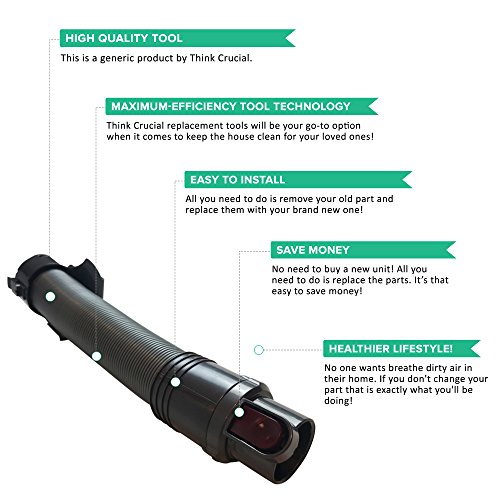 HIGH QUALITY TOOL

This is a generic product by Think Crucial.

MAXIMUM-EFFICIENCY TOOL TECHNOLOGY

Think Crucial replacement tools will be your go-to option when it comes to keep the house clean for your loved ones!

EASY TO INSTALL

All you need to do is remove your old part and replace them with your brand new one!

SAVE MONEY

No need to buy a new unit! All you need to do is replace the parts. It's that easy to save money!

HEALTHIER LIFESTYLE!

No one wants breathe dirty air in their home. If you don't change your part that is exactly what you'll be doing!