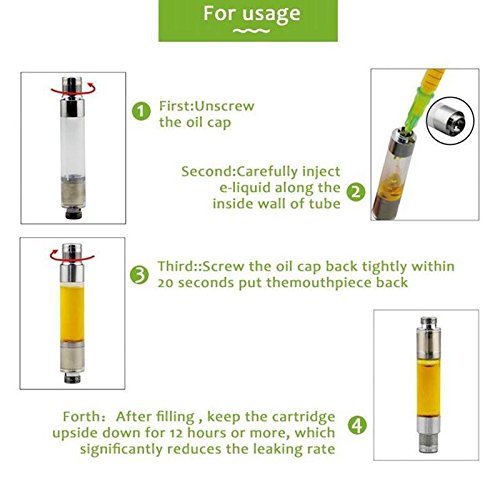 For usage

1 First:Unscrew the oil cap

Second:Carefully inject e-liquid along the inside wall of tube 2

3 Third::Screw the oil cap back tightly within 20 seconds put themouthpiece back

Forth： After filling , keep the cartridge upside down for 12 hours or more, which significantly reduces the leaking rate 4