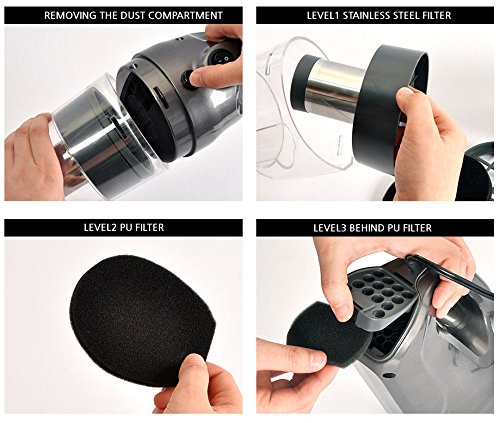 REMOVING THE DUST COMPARTMENT

LEVEL1 STAINLESS STEEL FILTER

LEVEL2 PU FILTER

LEVEL3 BEHIND PU FILTER