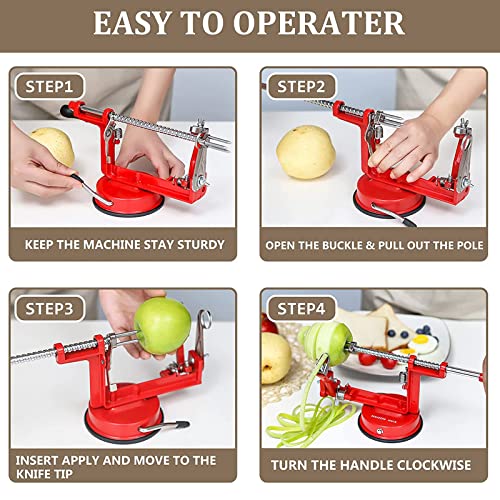 EASY TO OPERATER

STEP1

KEEP THE MACHINE STAY STURDY

STEP2

OPEN THE BUCKLE & PULL OUT THE POLE

STEP3

INSERT APPLY AND MOVE TO THE KNIFE TIP

STEP4

TURN THE HANDLE CLOCKWISE