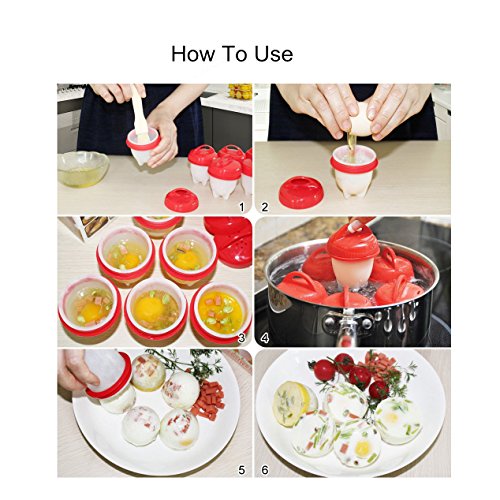 How To Use

1

2

3

4

5

6