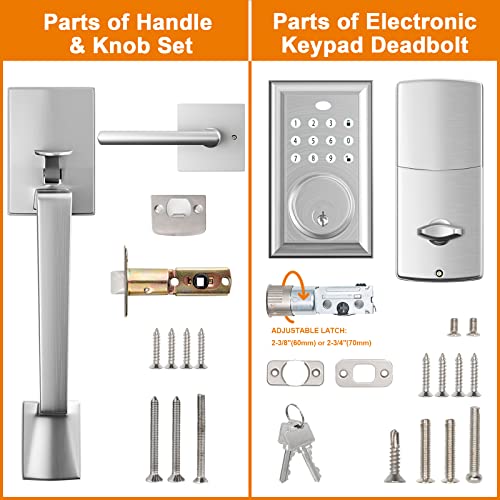 Parts of Handle & Knob Set

Parts of Electronic Keypad Deadbolt

1 2 3
4 5 6 0
7 8 9

ADJUSTABLE LATCH:
2-3/8"(60mm) or 2-3/4"(70mm)