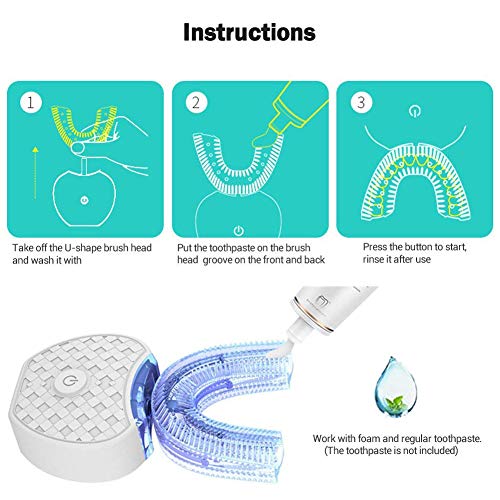 Instructions

1

Take off the U-shape brush head and wash it with

2

Put the toothpaste on the brush head groove on the front and back

3

Press the button to start, rinse it after use

Work with foam and regular toothpaste.
(The toothpaste is not included)