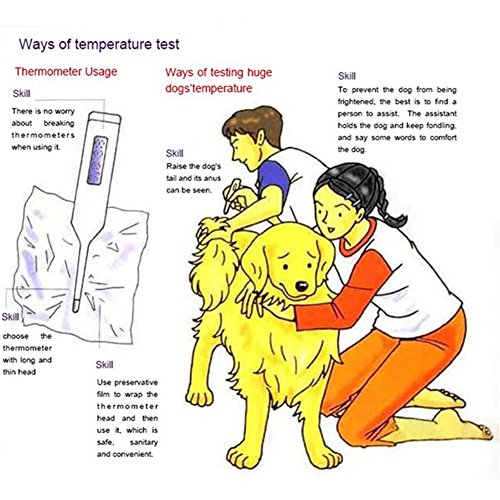 Ways of temperature test

Thermometer Usage

Skill
There is no worry about breaking thermometers when using it.

Skill
choose the thermometer with long and thin head

Skill
Use preservative film to wrap the thermometer head and then use it, which is safe, sanitary and convenient.

Ways of testing huge dogs'temperature

Skill
Raise the dog's tail and its anus can be seen.

Skill
To prevent the dog from being frightened, the best is to find a person to assist. The assistant holds the dog and keep fondling, and say some words to comfort the dog.