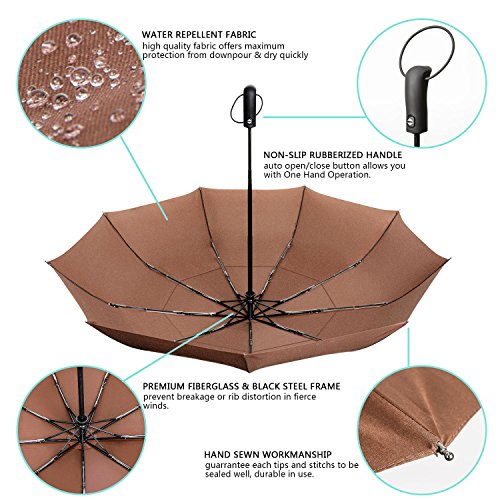 WATER REPELLENT FABRIC
high quality fabric offers maximum protection from downpour & dry quickly

NON-SLIP RUBBERIZED HANDLE
auto open/close button allows you with One Hand Operation.

PREMIUM FIBERGLASS & BLACK STEEL FRAME
prevent breakage or rib distortion in fierce winds.

HAND SEWN WORKMANSHIP
guarrantee each tips and stitchs to be sealed well, durable in use.