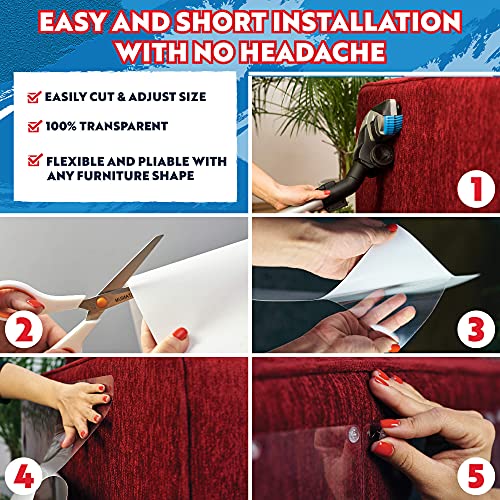 EASY AND SHORT INSTALLATION WITH NO HEADACHE

EASILY CUT & ADJUST SIZE

100% TRANSPARENT

FLEXIBLE AND PLIABLE WITH ANY FURNITURE SHAPE

1

2

3

4

5