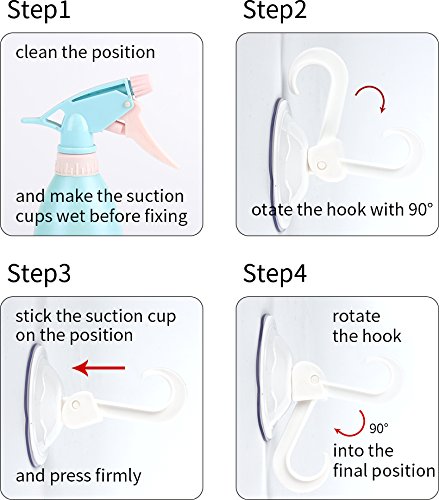 Step1

clean the position

and make the suction cups wet before fixing

Step2

otate the hook with 90°

Step3

stick the suction cup on the position

and press firmly

Step4

rotate the hook

90°

into the final position