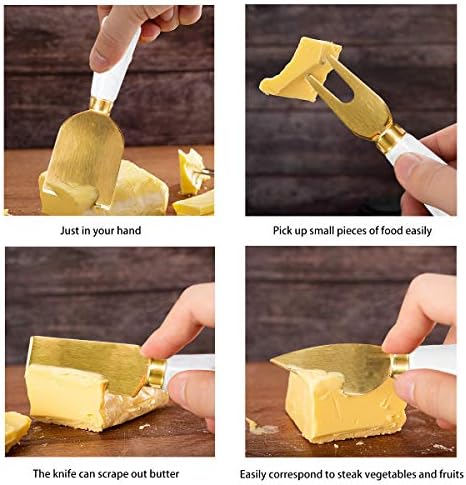 Just in your hand

Pick up small pieces of food easily

The knife can scrape out butter

Easily correspond to steak vegetables and fruits