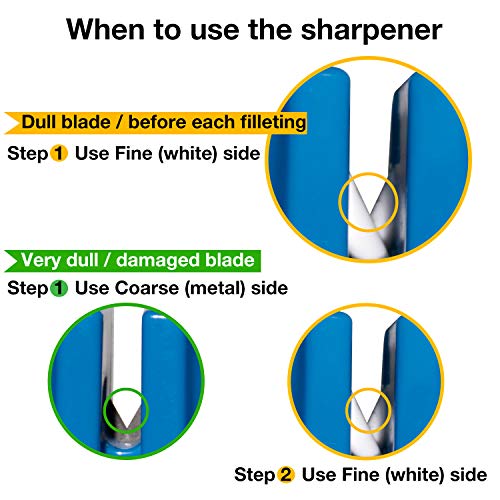 When to use the sharpener

Dull blade / before each filleting

Step 1 Use Fine (white) side

Very dull / damaged blade

Step 1 Use Coarse (metal) side

Step 2 Use Fine (white) side