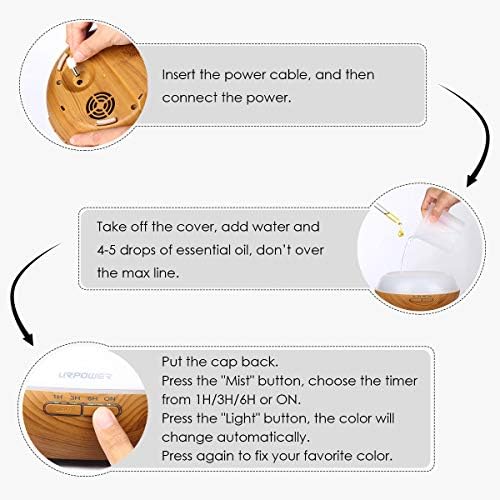 Insert the power cable, and then connect the power.

Take off the cover, add water and 4-5 drops of essential oil, don't over the max line.

URPOWER

1H 3H 6H ON

Put the cap back.
Press the "Mist" button, choose the timer from 1H/3H/6H or ON.
Press the "Light" button, the color will change automatically.
Press again to fix your favorite color.