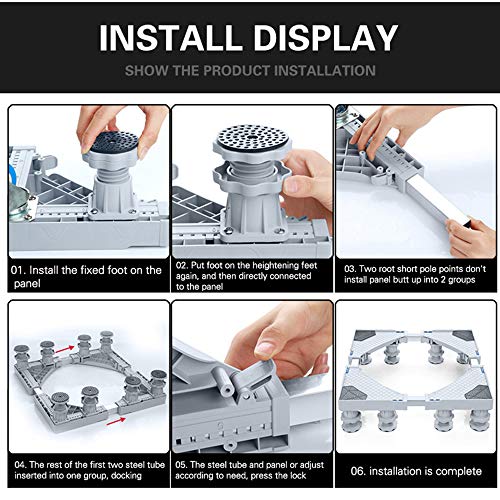 INSTALL DISPLAY

SHOW THE PRODUCT INSTALLATION

01. Install the fixed foot on the panel

02. Put foot on the heightening feet again, and then directly connected to the panel

03. Two root short pole points don't install panel butt up into 2 groups

04. The rest of the first two steel tube inserted into one group, docking

05. The steel tube and panel or adjust according to need, press the lock

06. installation is complete