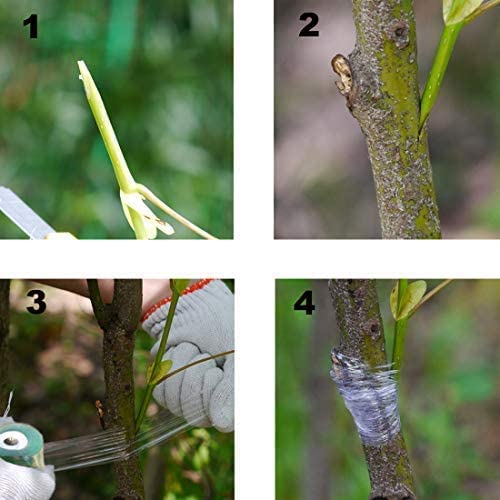 1

2

3

4