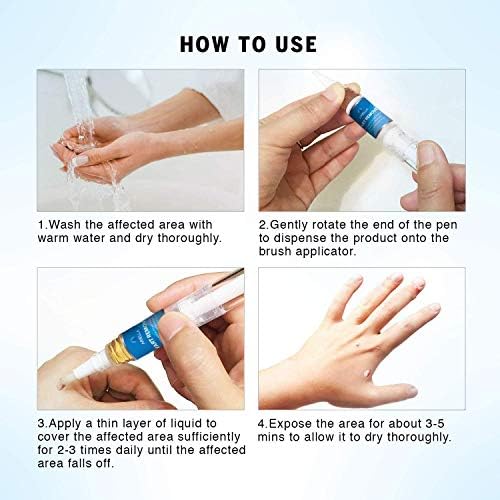 HOW TO USE

1.Wash the affected area with warm water and dry thoroughly.

2.Gently rotate the end of the pen to dispense the product onto the brush applicator.

3.Apply a thin layer of liquid to cover the affected area sufficiently for 2-3 times daily until the affected area falls off.

4.Expose the area for about 3-5 mins to allow it to dry thoroughly.