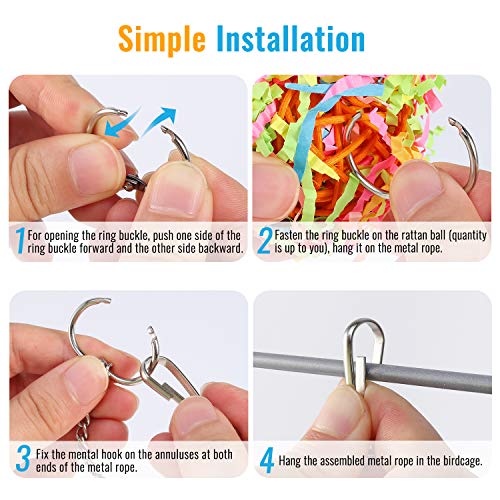 Simple Installation

1 For opening the ring buckle, push one side of the ring buckle forward and the other side backward.

2 Fasten the ring buckle on the rattan ball (quantity is up to you), hang it on the metal rope.

3 Fix the mental hook on the annuluses at both ends of the metal rope.

4 Hang the assembled metal rope in the birdcage.