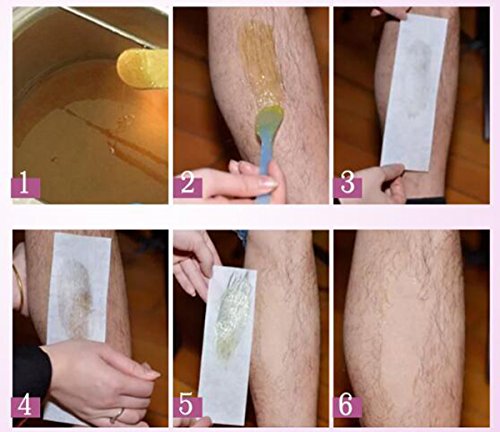 1
2
3
4
5
6