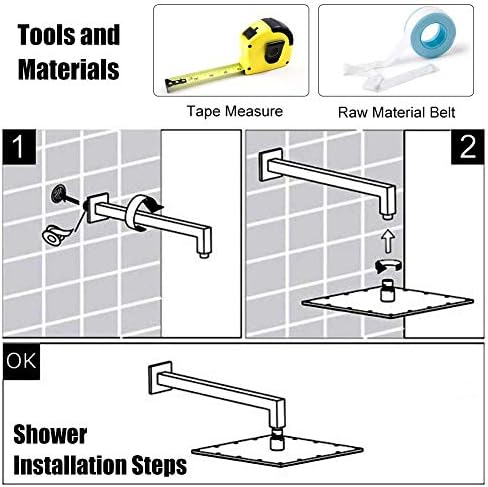 Tools and Materials

Tape Measure

Raw Material Belt

1

2

OK

Shower Installation Steps