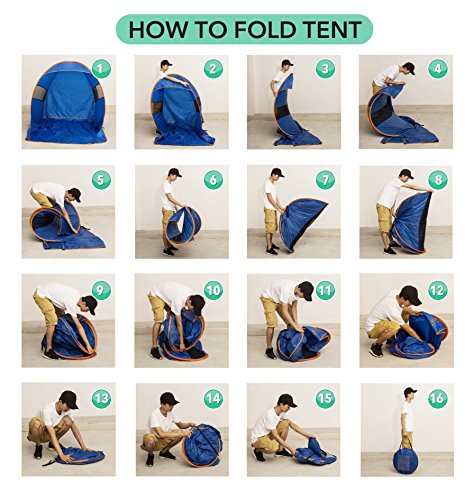 HOW TO FOLD TENT

1

2

3

4

5

6

7

8

9

10

11

12

13

14

15

16