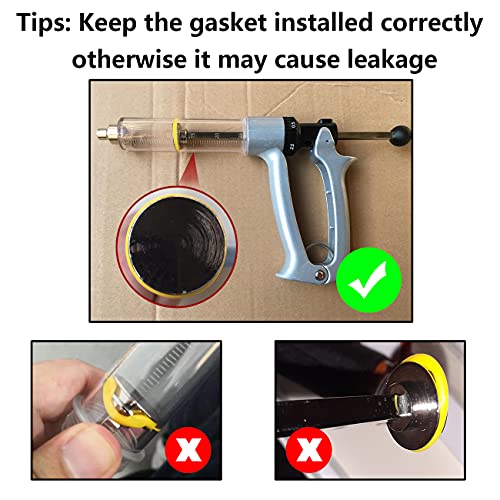 Tips: Keep the gasket installed correctly otherwise it may cause leakage