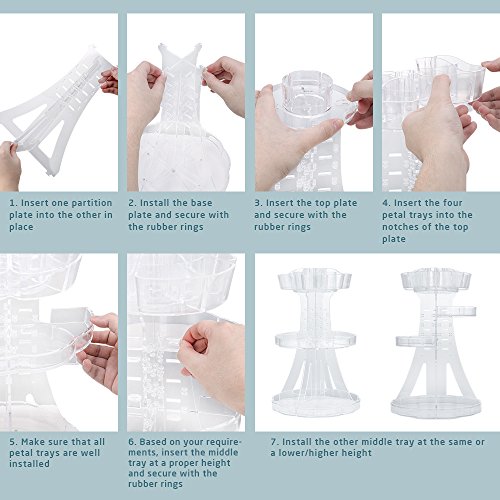 1. Insert one partition plate into the other in place

2. Install the base plate and secure with the rubber rings

3. Insert the top plate and secure with the rubber rings

4. Insert the four petal trays into the notches of the top plate

5. Make sure that all petal trays are well installed

6. Based on your requirements, insert the middle tray at a proper height and secure with the rubber rings

7. Install the other middle tray at the same or a lower/higher height